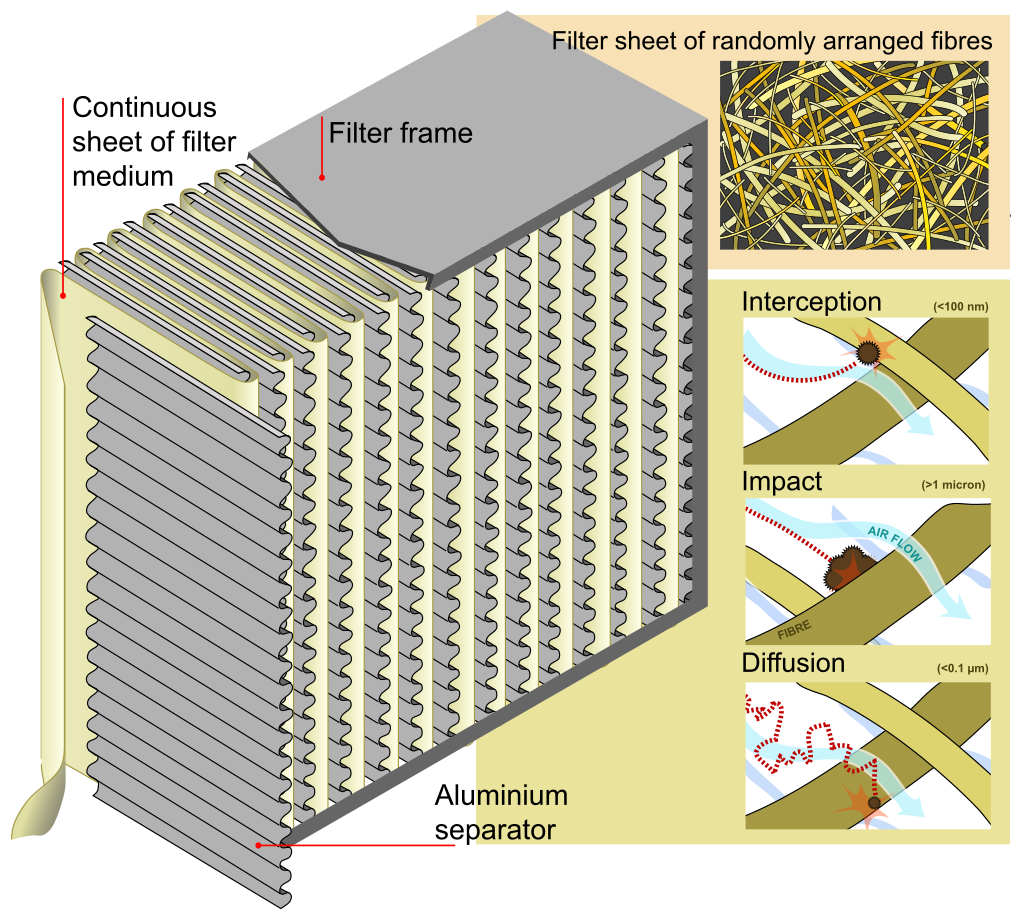 Continuous sheet of filter medium

Filter frame

Filter sheet of randomly arranged fibres

Interception (<100 nm)

Impact (>1 micron)

AIR FLOW

FIBRE

Diffusion (<0.1 µm)

Aluminium separator